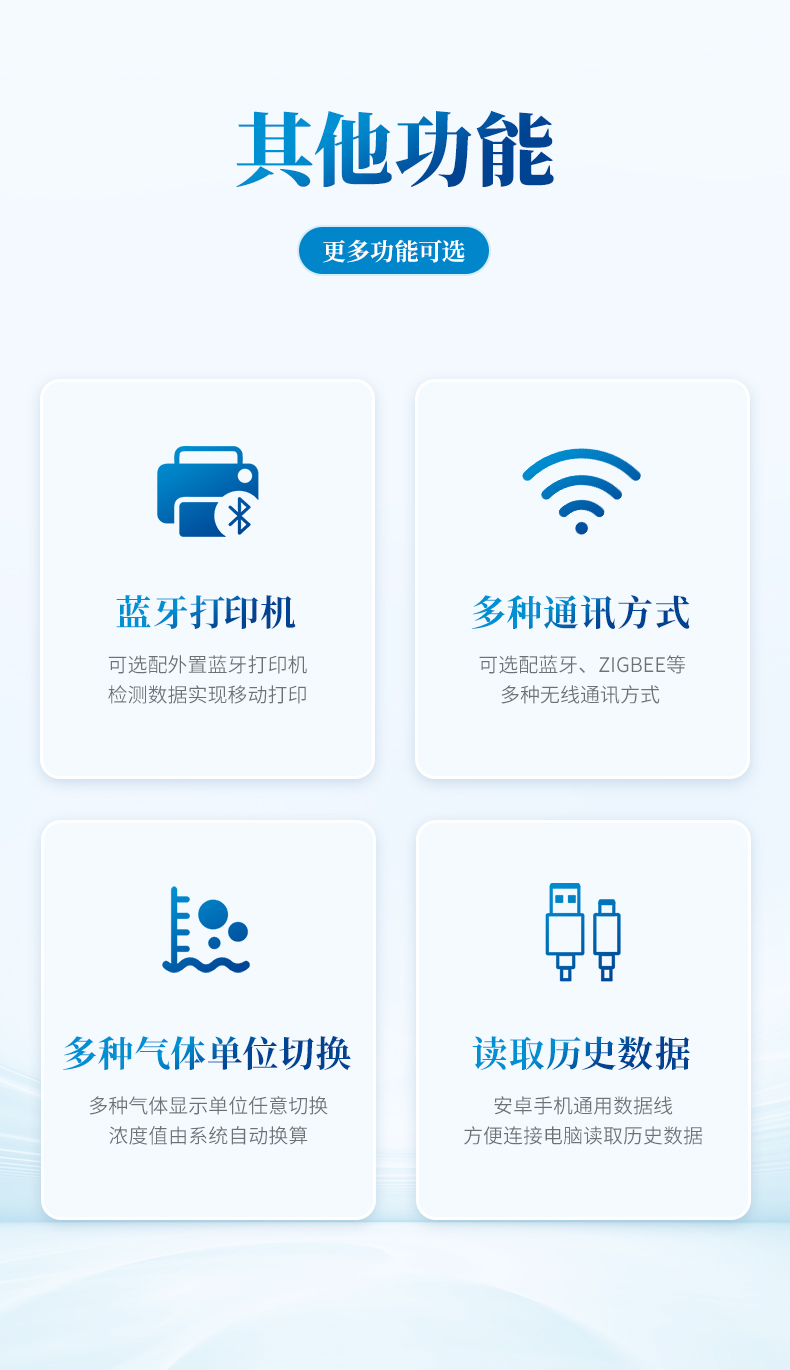 其他功能

更多功能可选

蓝牙打印机

可选配外置蓝牙打印机
检测数据实现移动打印

多种通讯方式

可选配蓝牙、ZIGBEE等
多种无线通讯方式

多种气体单位切换

多种气体显示单位任意切换
浓度值由系统自动换算

读取历史数据

安卓手机通用数据线
方便连接电脑读取历史数据